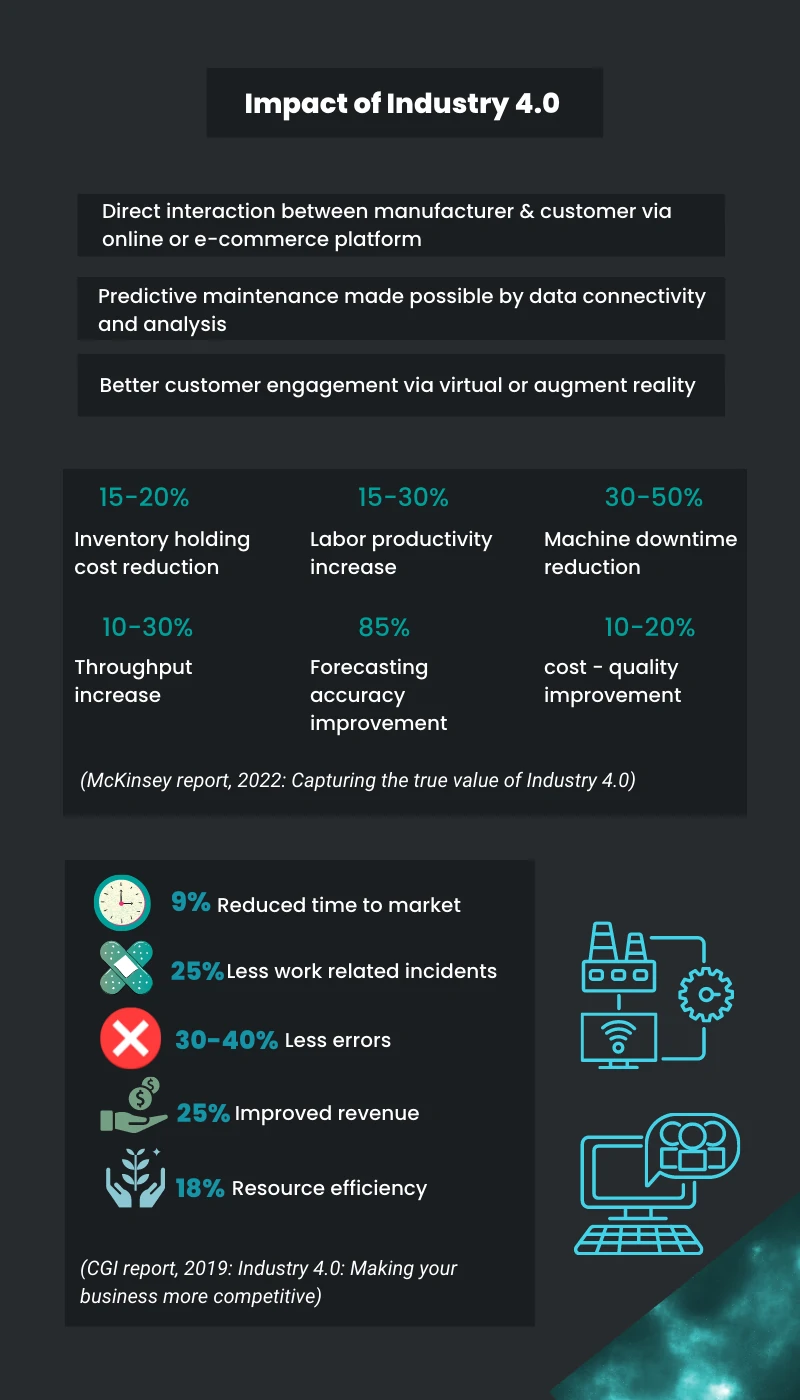 Impact of Industry 4.0

Direct interaction between manufacturer & customer via online or e-commerce platform

Predictive maintenance made possible by data connectivity and analysis

Better customer engagement via virtual or augment reality

15-20%
Inventory holding cost reduction

15-30%
Labor productivity increase

30-50%
Machine downtime reduction

10-30%
Throughput increase

85%
Forecasting accuracy improvement

10-20%
cost - quality improvement

(McKinsey report, 2022: Capturing the true value of Industry 4.0)

9% Reduced time to market

25% Less work related incidents

30-40% Less errors

25% Improved revenue

18% Resource efficiency

(CGI report, 2019: Industry 4.0: Making your business more competitive)