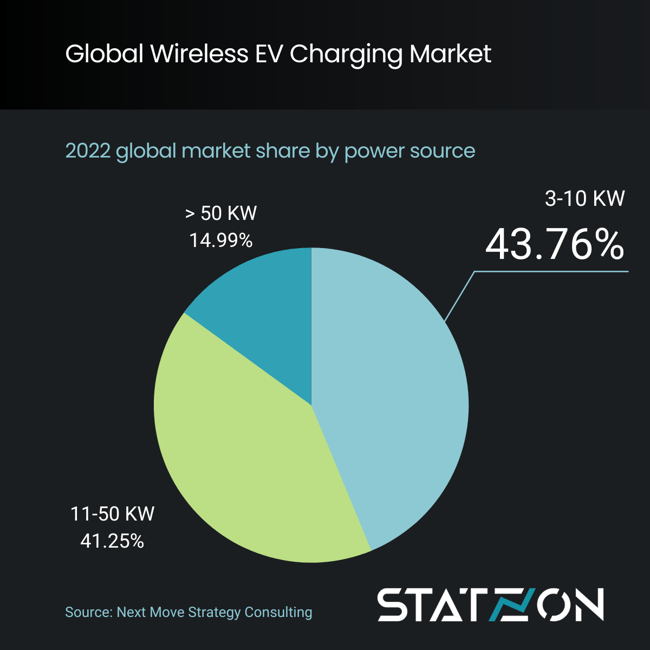 Global Wireless EV Charging Market

2022 global market share by power source

> 50 KW
14.99%

3-10 KW
43.76%

11-50 KW
41.25%

Source: Next Move Strategy Consulting

STATZON