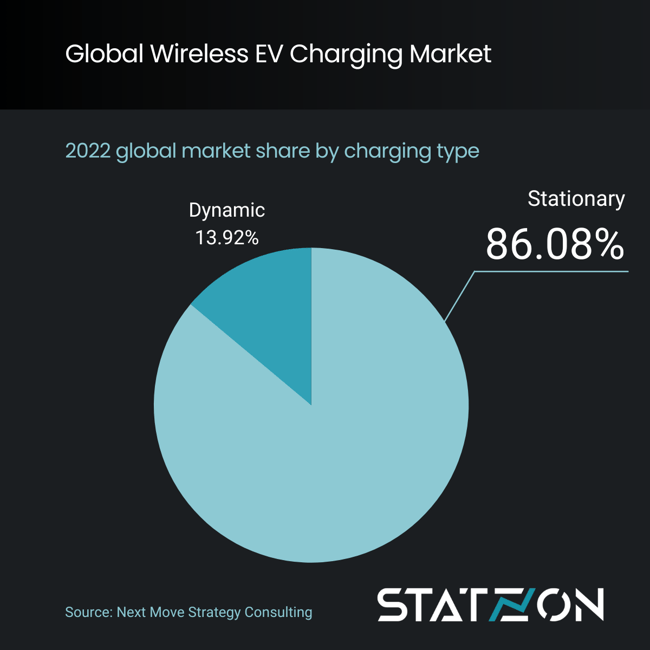 Global Wireless EV Charging Market

2022 global market share by charging type

Dynamic
13.92%

Stationary
86.08%

Source: Next Move Strategy Consulting

STATZON