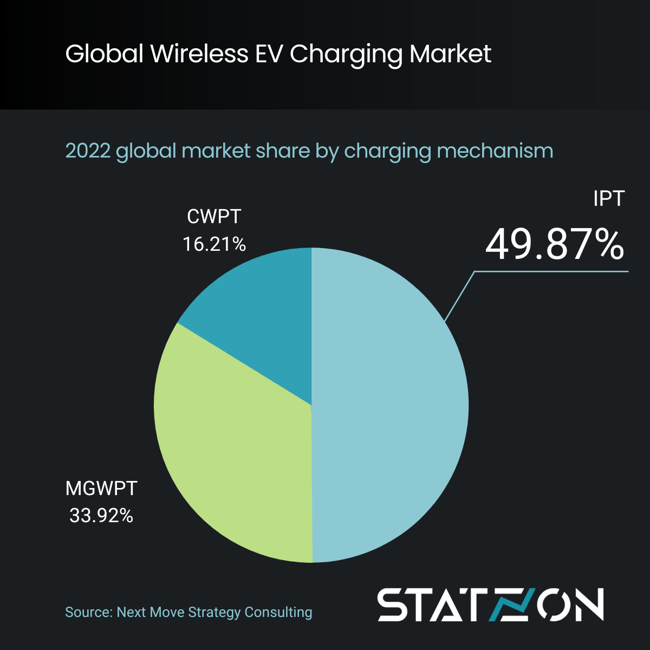 Global Wireless EV Charging Market

2022 global market share by charging mechanism

CWPT
16.21%

IPT
49.87%

MGWPT
33.92%

Source: Next Move Strategy Consulting

STATZON