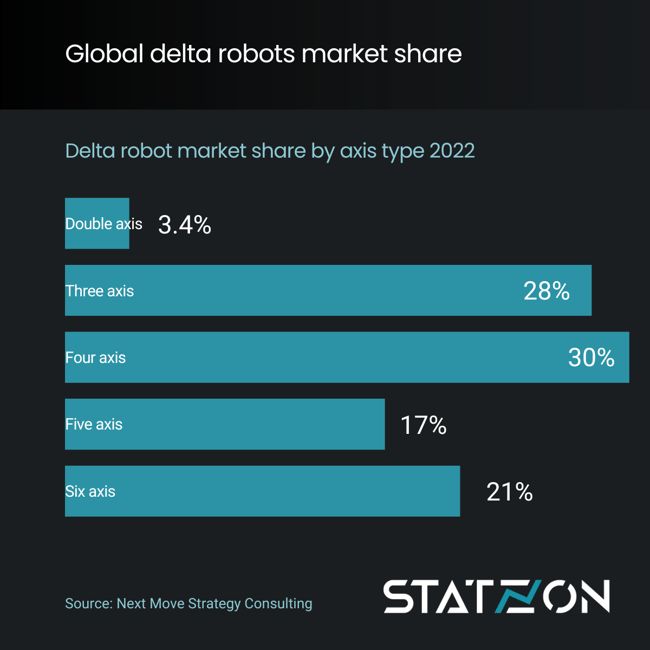 Global delta robots market share

Delta robot market share by axis type 2022

Double axis 3.4%

Three axis 28%

Four axis 30%

Five axis 17%

Six axis 21%

Source: Next Move Strategy Consulting

STATZON