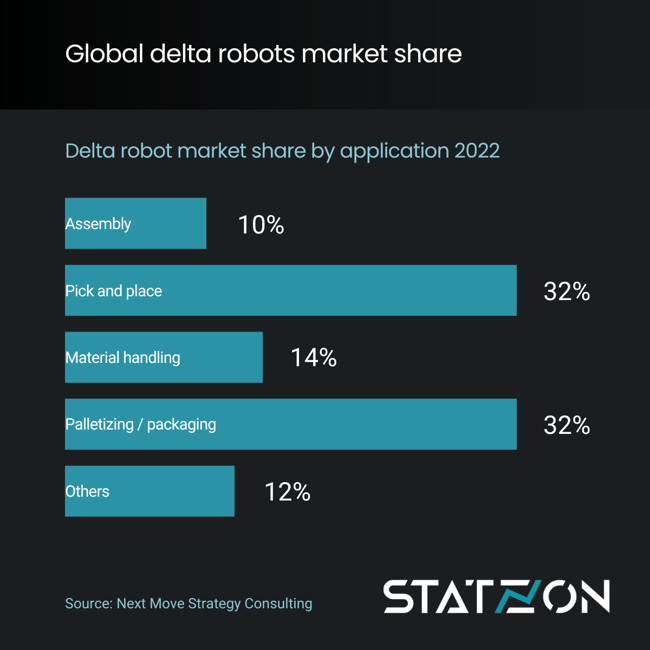 Global delta robots market share

Delta robot market share by application 2022

Assembly 10%

Pick and place 32%

Material handling 14%

Palletizing / packaging 32%

Others 12%

Source: Next Move Strategy Consulting

STATZON