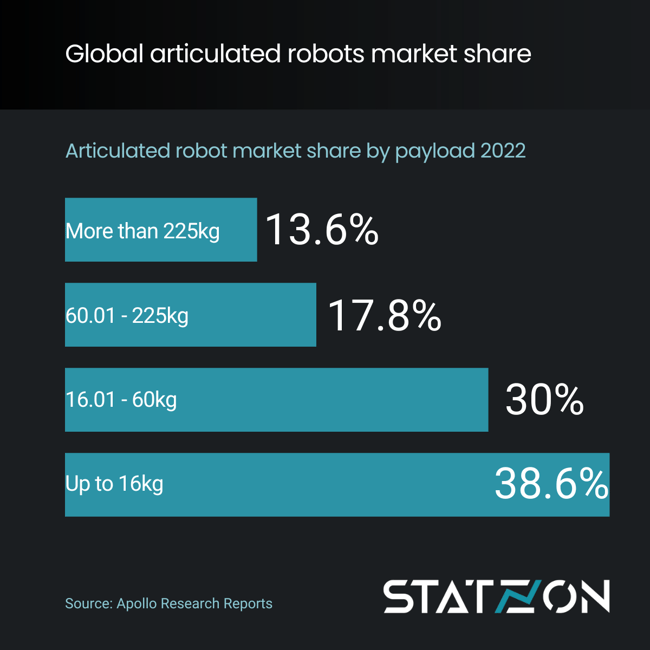 Global articulated robots market share

Articulated robot market share by payload 2022

More than 225kg 13.6%

60.01 - 225kg 17.8%

16.01 - 60kg 30%

Up to 16kg 38.6%

Source: Apollo Research Reports

STATZON