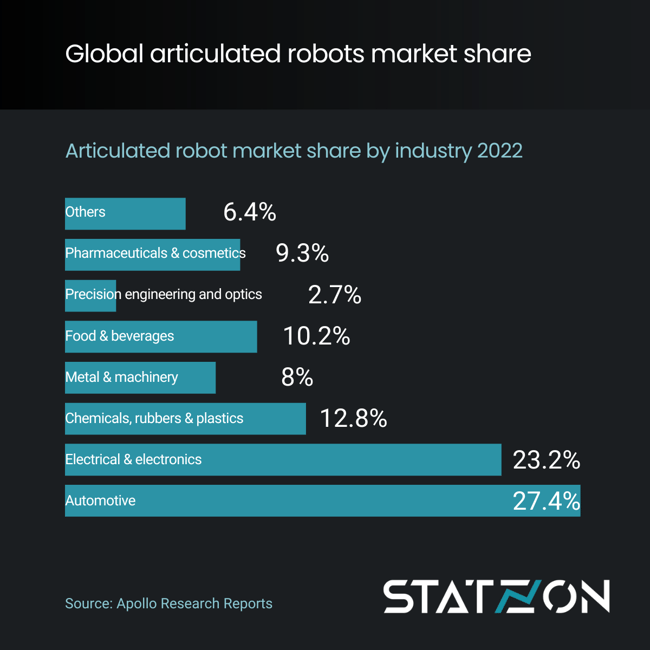 Global articulated robots market share

Articulated robot market share by industry 2022

Others 6.4%
Pharmaceuticals & cosmetics 9.3%
Precision engineering and optics 2.7%
Food & beverages 10.2%
Metal & machinery 8%
Chemicals, rubbers & plastics 12.8%
Electrical & electronics 23.2%
Automotive 27.4%

Source: Apollo Research Reports

STATZON