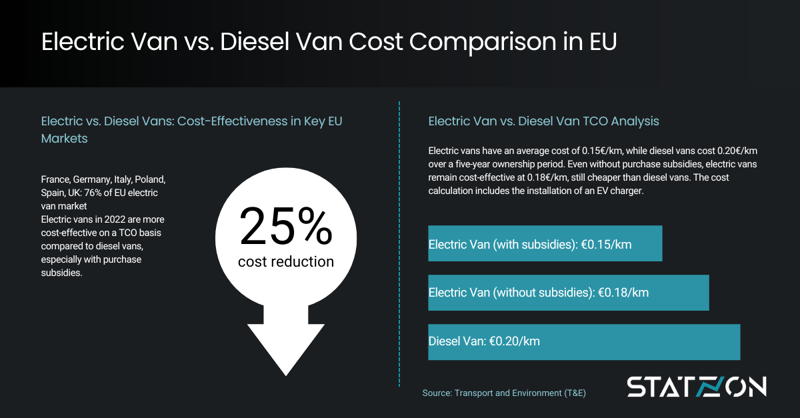 Electric Van vs. Diesel Van Cost Comparison in EU

Electric vs. Diesel Vans: Cost-Effectiveness in Key EU Markets

France, Germany, Italy, Poland, Spain, UK: 76% of EU electric van market
Electric vans in 2022 are more cost-effective on a TCO basis compared to diesel vans, especially with purchase subsidies.

25%
cost reduction

Electric Van vs. Diesel Van TCO Analysis

Electric vans have an average cost of 0.15€/km, while diesel vans cost 0.20€/km over a five-year ownership period. Even without purchase subsidies, electric vans remain cost-effective at 0.18€/km, still cheaper than diesel vans. The cost calculation includes the installation of an EV charger.

Electric Van (with subsidies): €0.15/km

Electric Van (without subsidies): €0.18/km

Diesel Van: €0.20/km

Source: Transport and Environment (T&E)

STATZON