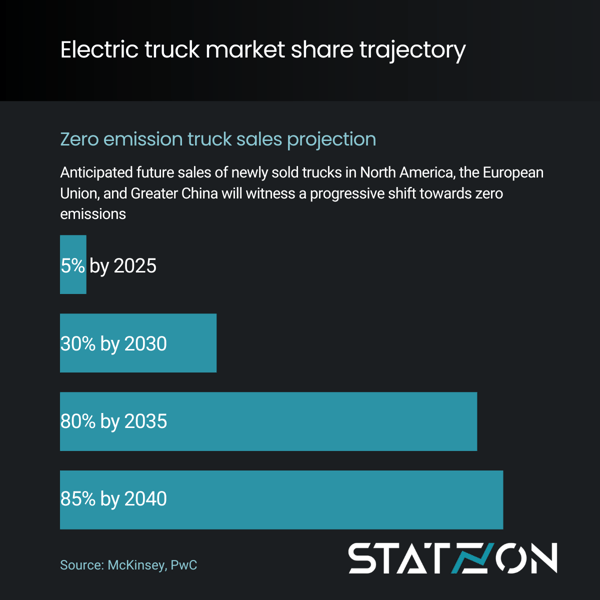 Electric truck market share trajectory

Zero emission truck sales projection

Anticipated future sales of newly sold trucks in North America, the European Union, and Greater China will witness a progressive shift towards zero emissions

5% by 2025

30% by 2030

80% by 2035

85% by 2040

Source: McKinsey, PwC

STATZON