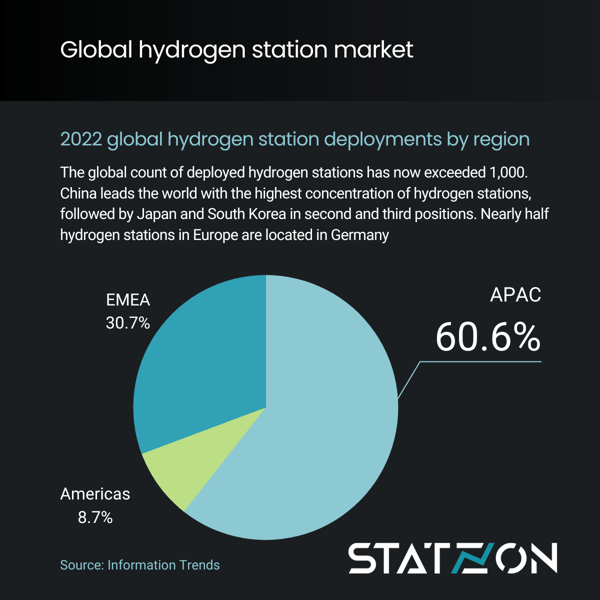 Global hydrogen station market

2022 global hydrogen station deployments by region

The global count of deployed hydrogen stations has now exceeded 1,000. China leads the world with the highest concentration of hydrogen stations, followed by Japan and South Korea in second and third positions. Nearly half hydrogen stations in Europe are located in Germany

EMEA
30.7%

APAC
60.6%

Americas
8.7%

Source: Information Trends

STATZON