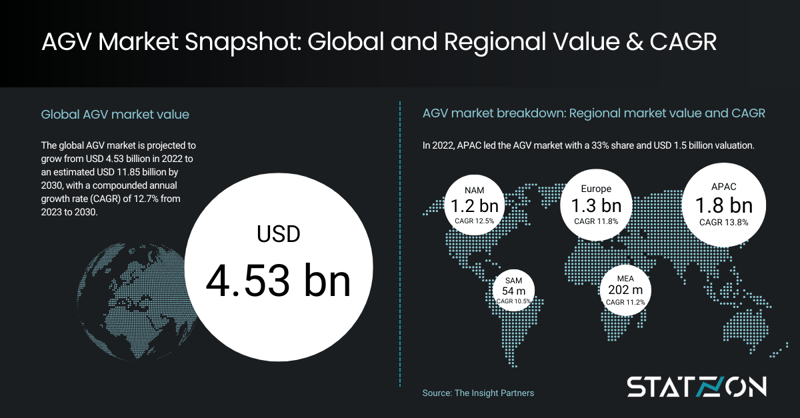 AGV Market Snapshot: Global and Regional Value & CAGR

Global AGV market value

The global AGV market is projected to grow from USD 4.53 billion in 2022 to an estimated USD 11.85 billion by 2030, with a compounded annual growth rate (CAGR) of 12.7% from 2023 to 2030.

USD
4.53 bn

AGV market breakdown: Regional market value and CAGR

In 2022, APAC led the AGV market with a 33% share and USD 1.5 billion valuation.

NAM
1.2 bn
CAGR 12.5%

Europe
1.3 bn
CAGR 11.8%

APAC
1.8 bn
CAGR 13.8%

SAM
54 m
CAGR 10.5%

MEA
202 m
CAGR 11.2%

Source: The Insight Partners

STATZON