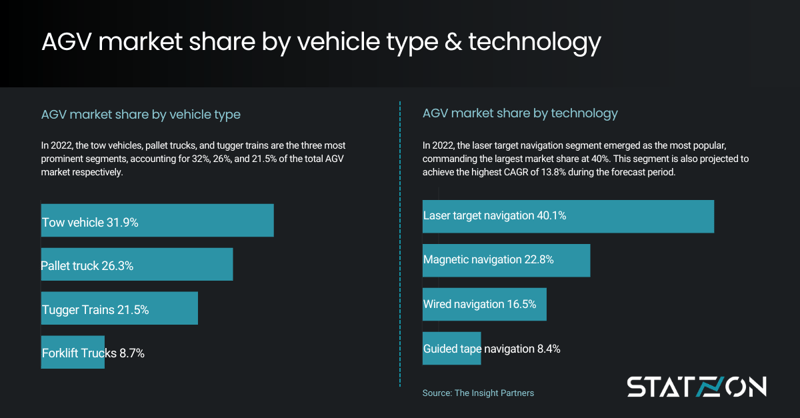 AGV market share by vehicle type & technology

AGV market share by vehicle type

In 2022, the tow vehicles, pallet trucks, and tugger trains are the three most prominent segments, accounting for 32%, 26%, and 21.5% of the total AGV market respectively.

Tow vehicle 31.9%

Pallet truck 26.3%

Tugger Trains 21.5%

Forklift Trucks 8.7%

AGV market share by technology

In 2022, the laser target navigation segment emerged as the most popular, commanding the largest market share at 40%. This segment is also projected to achieve the highest CAGR of 13.8% during the forecast period.

Laser target navigation 40.1%

Magnetic navigation 22.8%

Wired navigation 16.5%

Guided tape navigation 8.4%

Source: The Insight Partners

STATZON